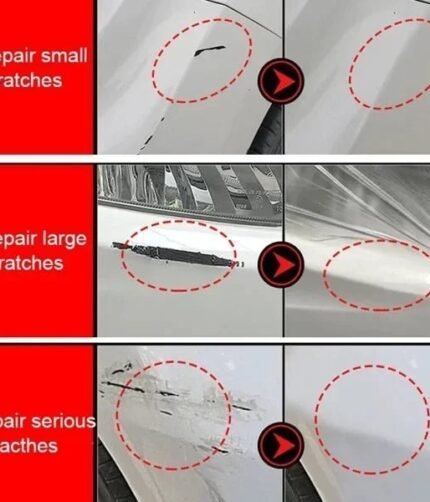 epair small ratches

epair large ratches

pair serious acthes